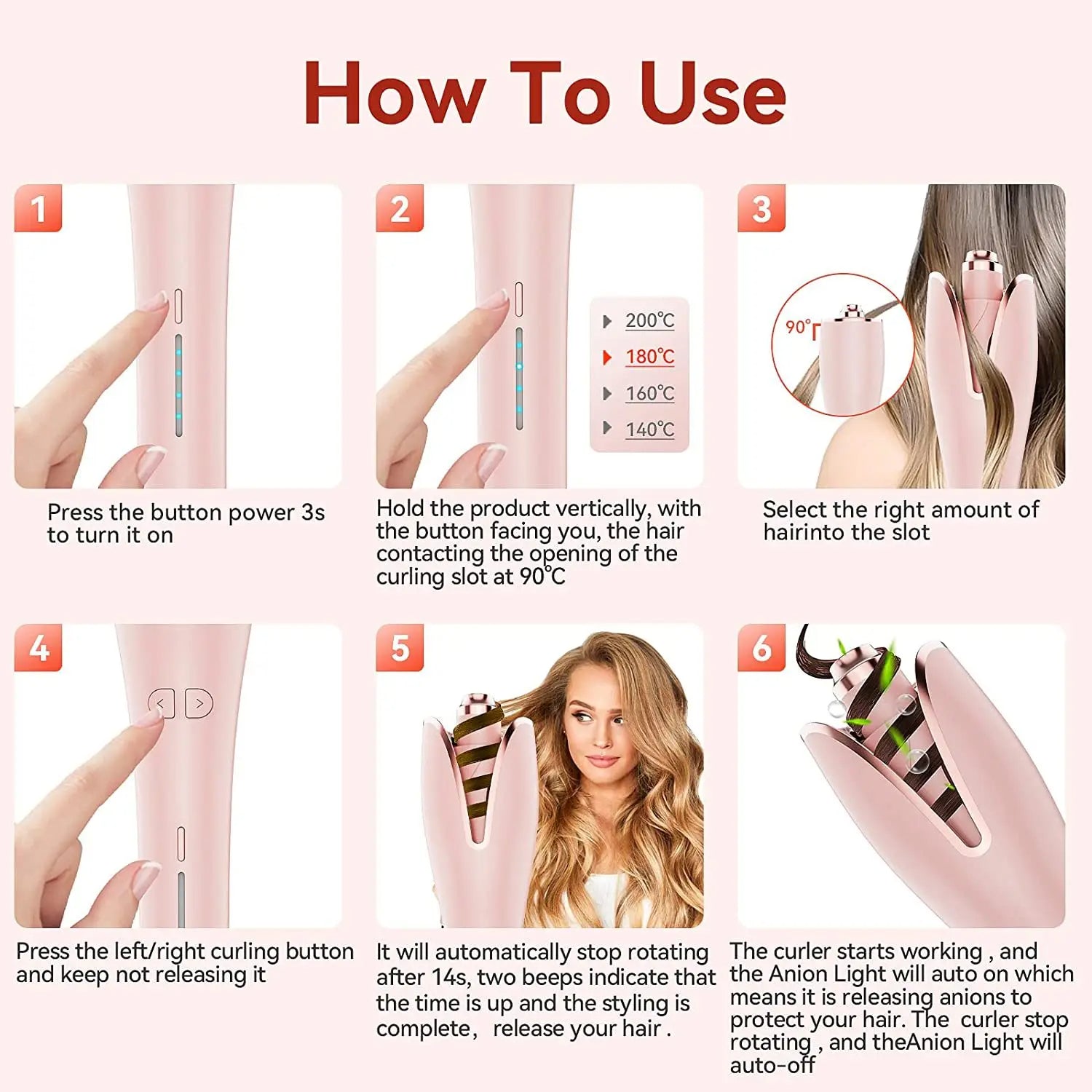 How To Use

1

Press the button power 3s to turn it on

2

200℃
180℃
160℃
140℃

Hold the product vertically, with the button facing you, the hair contacting the opening of the curling slot at 90°C

3

90°

Select the right amount of hairinto the slot

4

Press the left/right curling button and keep not releasing it

5

It will automatically stop rotating after 14s, two beeps indicate that the time is up and the styling is complete， release your hair .

6

The curler starts working , and the Anion Light will auto on which means it is releasing anions to protect your hair. The curler stop rotating , and theAnion Light will auto-off